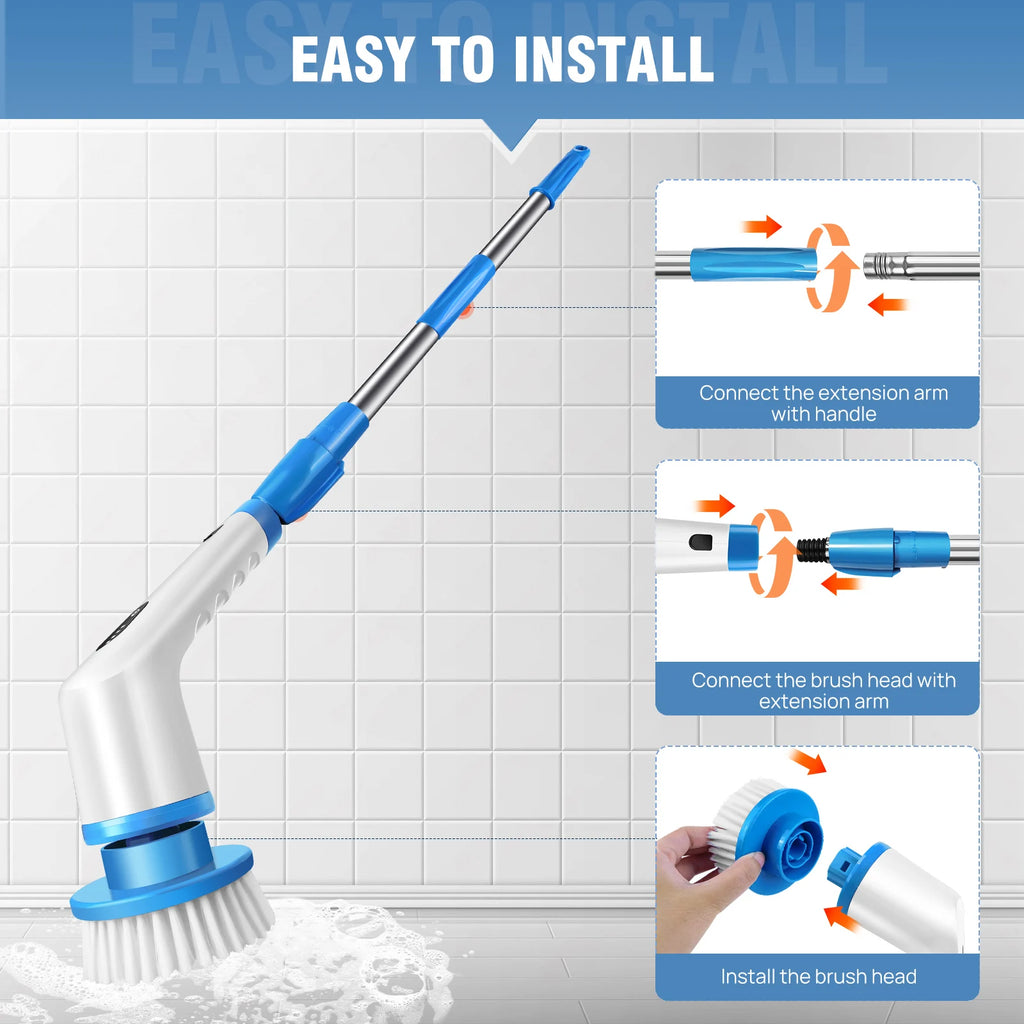 EASY TO INSTALL

Connect the extension arm with handle

Connect the brush head with extension arm

Install the brush head