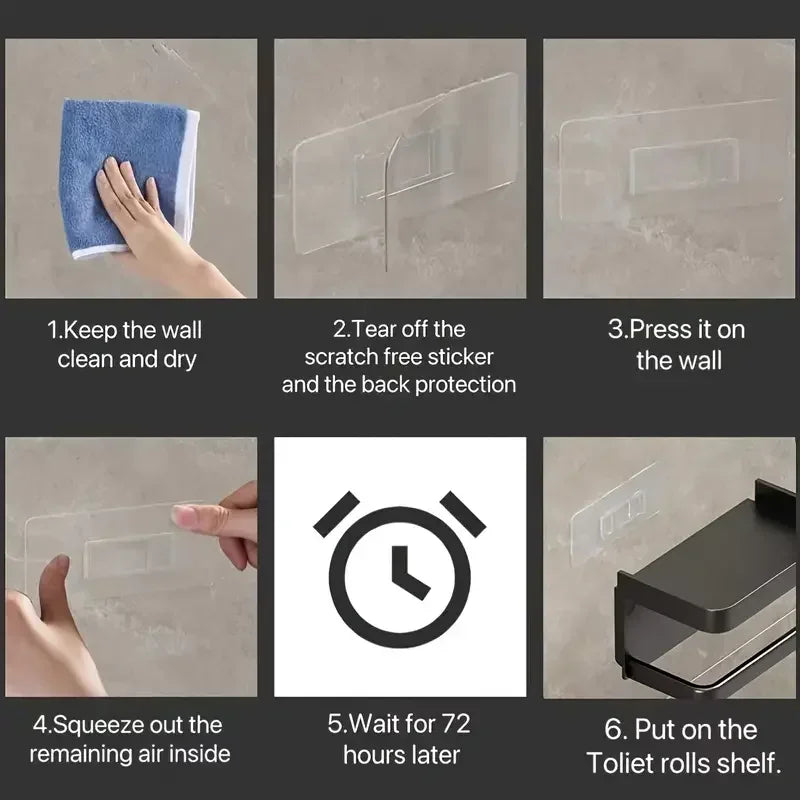 1.Keep the wall clean and dry

2.Tear off the scratch free sticker and the back protection

3.Press it on the wall

4.Squeeze out the remaining air inside

5.Wait for 72 hours later

6. Put on the Toliet rolls shelf.